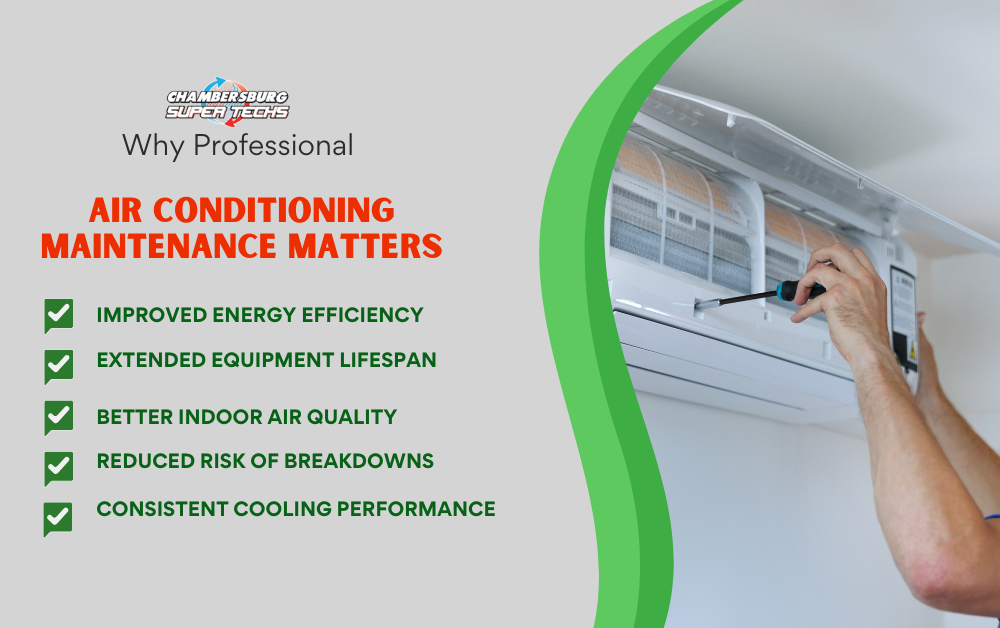 CHAMBERSBURG SUPER TECHS

Why Professional

AIR CONDITIONING MAINTENANCE MATTERS

IMPROVED ENERGY EFFICIENCY

EXTENDED EQUIPMENT LIFESPAN

BETTER INDOOR AIR QUALITY

REDUCED RISK OF BREAKDOWNS

CONSISTENT COOLING PERFORMANCE