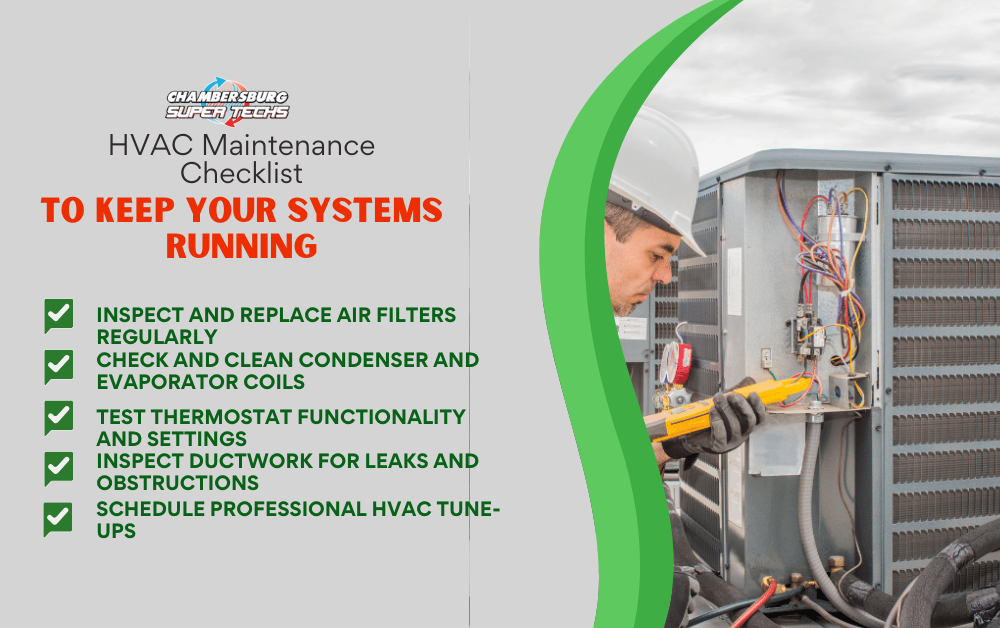 CHAMBERSBURG SUPER TECHS

HVAC Maintenance Checklist

TO KEEP YOUR SYSTEMS RUNNING

INSPECT AND REPLACE AIR FILTERS REGULARLY

CHECK AND CLEAN CONDENSER AND EVAPORATOR COILS

TEST THERMOSTAT FUNCTIONALITY AND SETTINGS

INSPECT DUCTWORK FOR LEAKS AND OBSTRUCTIONS

SCHEDULE PROFESSIONAL HVAC TUNE-UPS